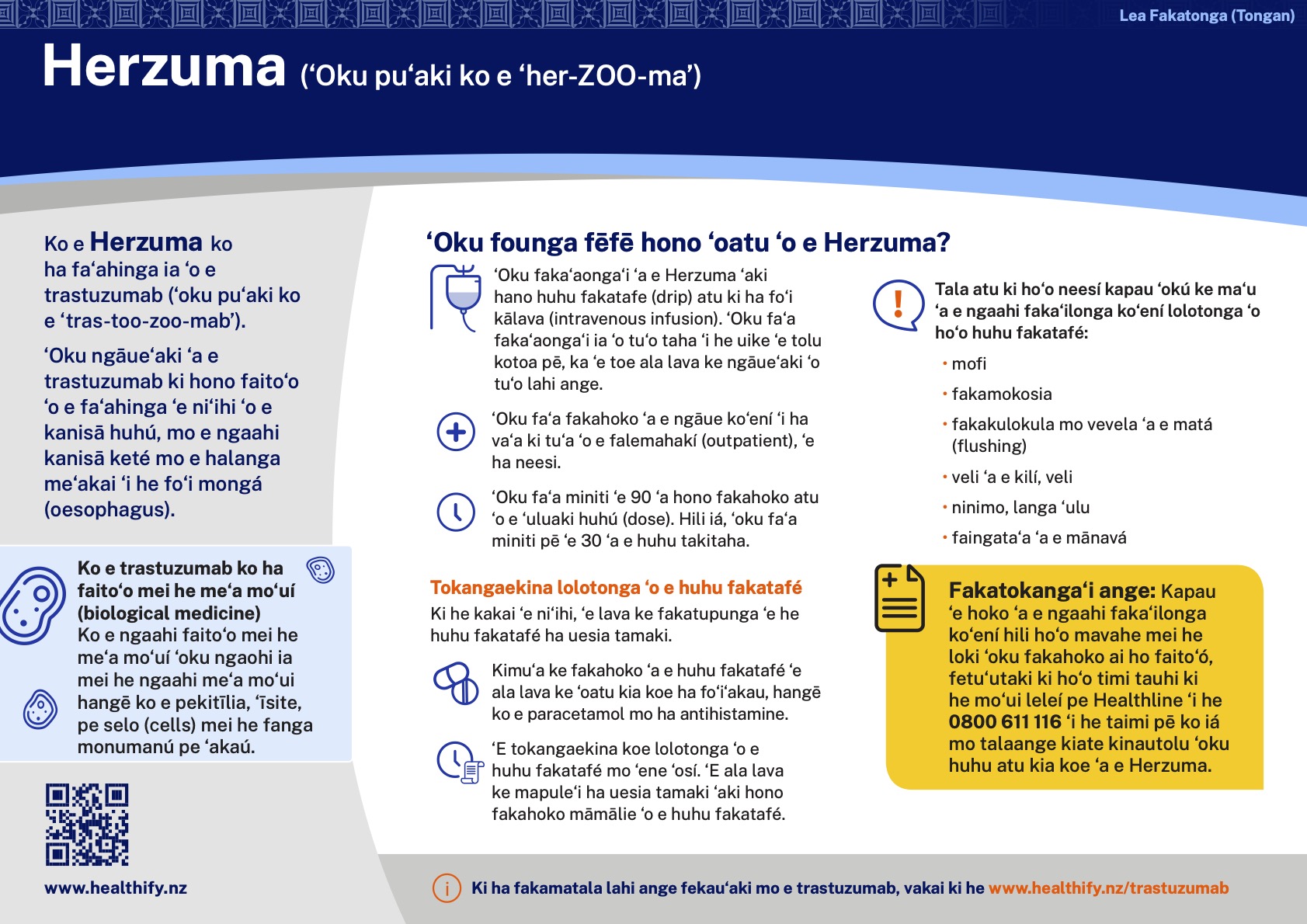 Lea Fakatonga (Tongan)

Herzuma ('Oku pu'aki ko e 'her-ZOO-ma')

Ko e Herzuma ko ha fa'ahinga ia 'o e trastuzumab ('oku pu'aki ko e 'tras-too-zoo-mab').

'Oku ngāue'aki 'a e trastuzumab ki hono faito'o 'o e fa'ahinga 'e ni'ihi 'o e kanisā huhú, mo e ngaahi kanisā keté mo e halanga me'akai 'i he fo'i mongá (oesophagus).

Ko e trastuzumab ko ha faito'o mei he me'a mo'uí (biological medicine) Ko e ngaahi faito'o mei he me'a mo'uí 'oku ngaohi ia mei he ngaahi me'a mo'ui hangē ko e pekitīlia, 'īsite, pe selo (cells) mei he fanga monumanú pe 'akaú.

www.healthify.nz

'Oku founga fēfē hono 'oatu 'o e Herzuma?

'Oku faka'aonga'i 'a e Herzuma 'aki hano huhu fakatafe (drip) atu ki ha fo'i kālava (intravenous infusion). 'Oku fa'a faka'aonga'i ia 'o tu'o taha 'i he uike 'e tolu kotoa pē, ka 'e toe ala lava ke ngāue'aki 'o tu'o lahi ange.

'Oku fa'a fakahoko 'a e ngāue ko'ení 'i ha va'a ki tu'a 'o e falemahakí (outpatient), 'e ha neesi.

'Oku fa'a miniti 'e 90 'a hono fakahoko atu 'o e 'uluaki huhú (dose). Hili iá, 'oku fa'a miniti pē 'e 30 'a e huhu takitaha.

Tokangaekina lolotonga 'o e huhu fakatafé

Ki he kakai 'e ni'ihi, 'e lava ke fakatupunga 'e he huhu fakatafé ha uesia tamaki.

Kimu'a ke fakahoko 'a e huhu fakatafé 'e ala lava ke 'oatu kia koe ha fo'i'akau, hangē ko e paracetamol mo ha antihistamine.

'E tokangaekina koe lolotonga 'o e huhu fakatafé mo 'ene 'osí. 'E ala lava ke mapule'i ha uesia tamaki 'aki hono fakahoko māmālie 'o e huhu fakatafé.

Tala atu ki ho'o neesí kapau 'okú ke ma'u 'a e ngaahi faka'ilonga ko'ení lolotonga 'o ho'o huhu fakatafé:

• mofi
• fakamokosia
• fakakulokula mo vevela 'a e matá (flushing)
• veli 'a e kilí, veli
• ninimo, langa 'ulu
• faingata'a 'a e mānavá

Fakatokanga'i ange: Kapau 'e hoko 'a e ngaahi faka'ilonga ko'ení hili ho'o mavahe mei he loki 'oku fakahoko ai ho faito'ó, fetu'utaki ki ho'o timi tauhi ki he mo'ui leleí pe Healthline 'i he 0800 611 116 'i he taimi pē ko iá mo talaange kiate kinautolu 'oku huhu atu kia koe 'a e Herzuma.

Ki ha fakamatala lahi ange fekau'aki mo e trastuzumab, vakai ki he www.healthify.nz/trastuzumab